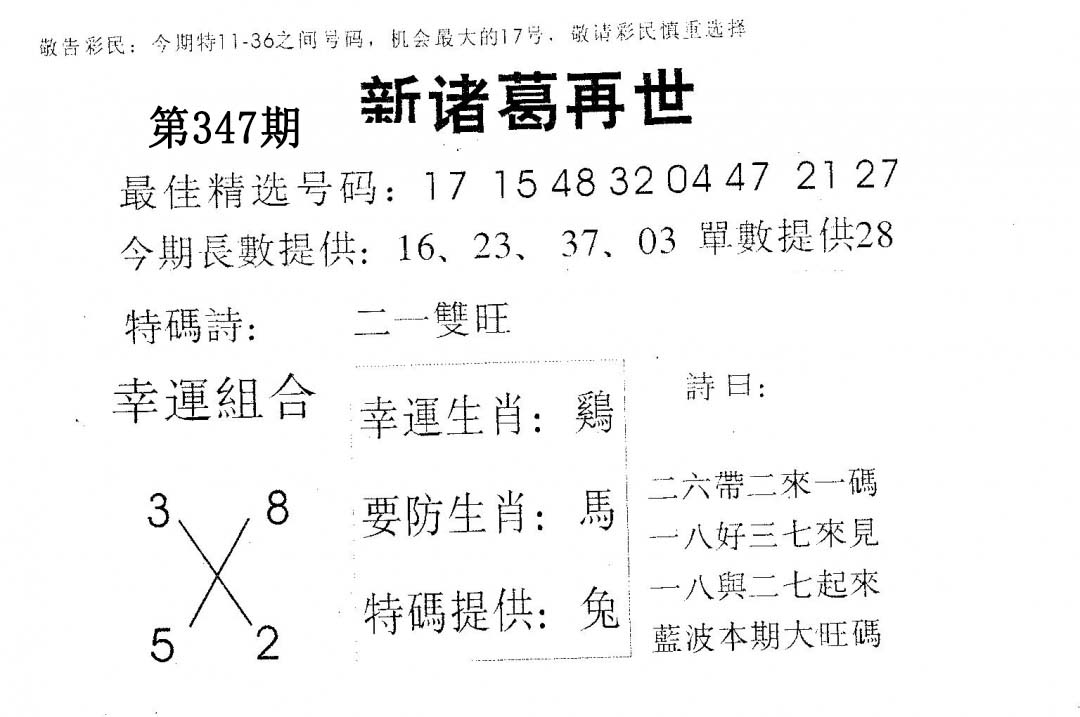 敬告彩民：今期特11-36之间号码，机会最大的17号，敬请彩民慎重选择

第347期

新诸葛再世

最佳精选号码：17 15 48 32 04 47 21 27

今期長數提供：16、23、37、03 單數提供28

特碼詩： 二一雙旺

幸運組合

3 8
5 2

幸運生肖：鷄

要防生肖：馬

特碼提供：兔

詩曰：

二六帶二來一碼
一八好三七來見
一八與二七起來
藍波本期大旺碼